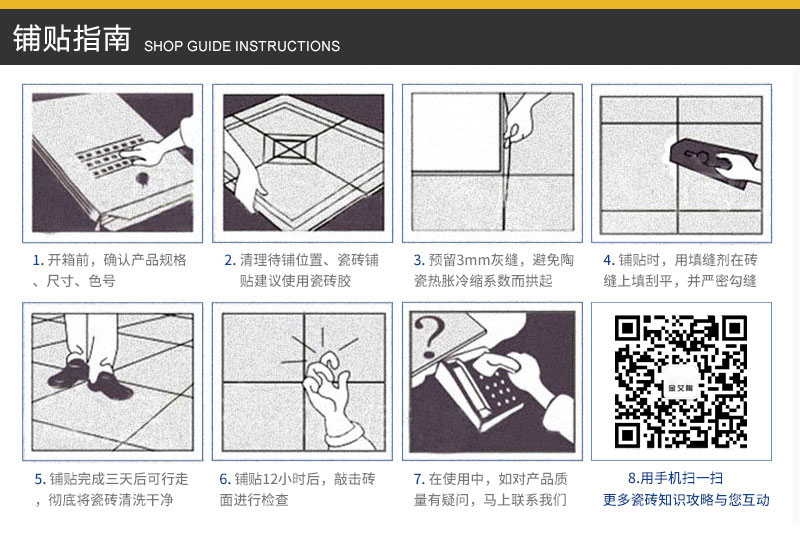 铺贴指南 SHOP GUIDE INSTRUCTIONS

1. 开箱前，确认产品规格、尺寸、色号

2. 清理待铺位置、瓷砖铺贴建议使用瓷砖胶

3. 预留3mm灰缝，避免陶瓷热胀冷缩系数而拱起

4. 铺贴时，用填缝剂在砖缝上填刮平，并严密勾缝

5. 铺贴完成三天后可行走，彻底将瓷砖清洗干净

6. 铺贴12小时后，敲击砖面进行检查

7. 在使用中，如对产品质量有疑问，马上联系我们

金艾陶

8.用手机扫一扫
更多瓷砖知识攻略与您互动